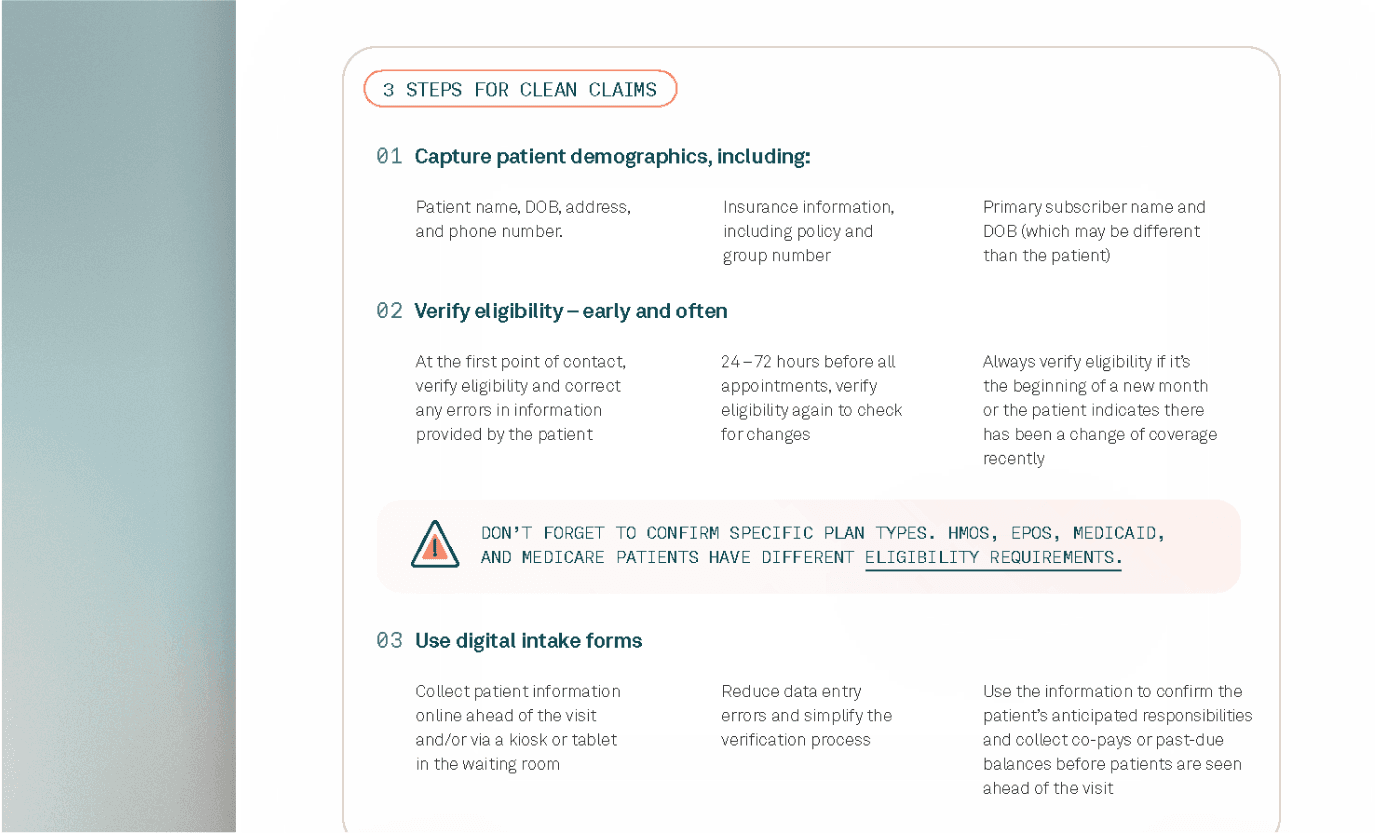 3 STEPS FOR CLEAN CLAIMS

01 Capture patient demographics, including:

Patient name, DOB, address, and phone number.

Insurance information, including policy and group number

Primary subscriber name and DOB (which may be different than the patient)

02 Verify eligibility – early and often

At the first point of contact, verify eligibility and correct any errors in information provided by the patient

24 – 72 hours before all appointments, verify eligibility again to check for changes

Always verify eligibility if it's the beginning of a new month or the patient indicates there has been a change of coverage recently

DON'T FORGET TO CONFIRM SPECIFIC PLAN TYPES. HMOS, EPOS, MEDICAID, AND MEDICARE PATIENTS HAVE DIFFERENT ELIGIBILITY REQUIREMENTS.

03 Use digital intake forms

Collect patient information online ahead of the visit and/or via a kiosk or tablet in the waiting room

Reduce data entry errors and simplify the verification process

Use the information to confirm the patient's anticipated responsibilities and collect co-pays or past-due balances before patients are seen ahead of the visit