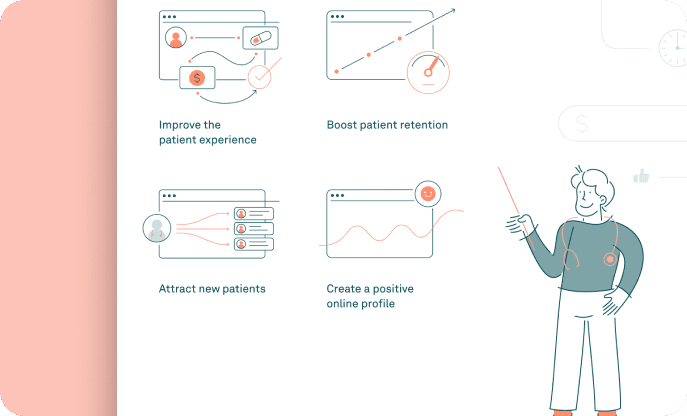 Improve the patient experience

Boost patient retention

Attract new patients

Create a positive online profile