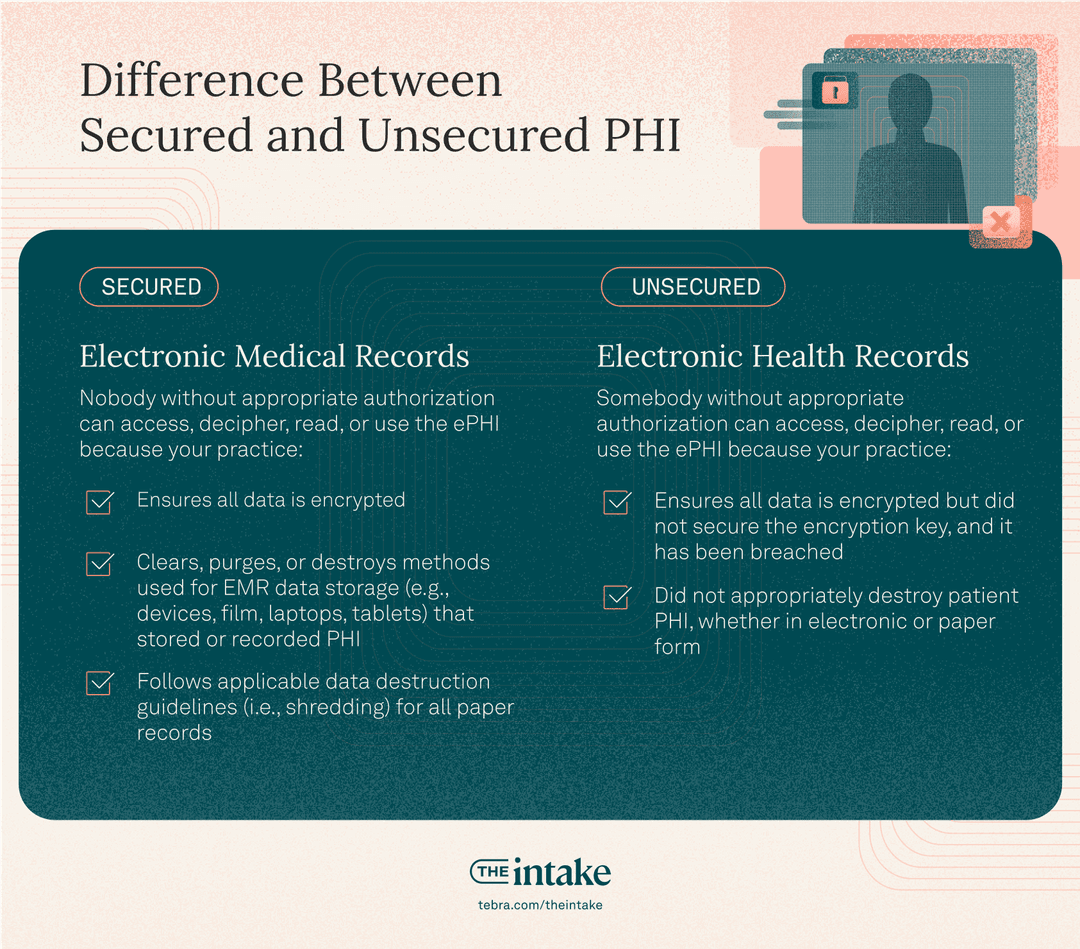 Difference Between Secured and Unsecured PHI

SECURED

Electronic Medical Records

Nobody without appropriate authorization can access, decipher, read, or use the ePHI because your practice:

Ensures all data is encrypted

Clears, purges, or destroys methods used for EMR data storage (e.g., devices, film, laptops, tablets) that stored or recorded PHI

Follows applicable data destruction guidelines (i.e., shredding) for all paper records

UNSECURED

Electronic Health Records

Somebody without appropriate authorization can access, decipher, read, or use the ePHI because your practice:

Ensures all data is encrypted but did not secure the encryption key, and it has been breached

Did not appropriately destroy patient PHI, whether in electronic or paper form

THE intake

tebra.com/theintake