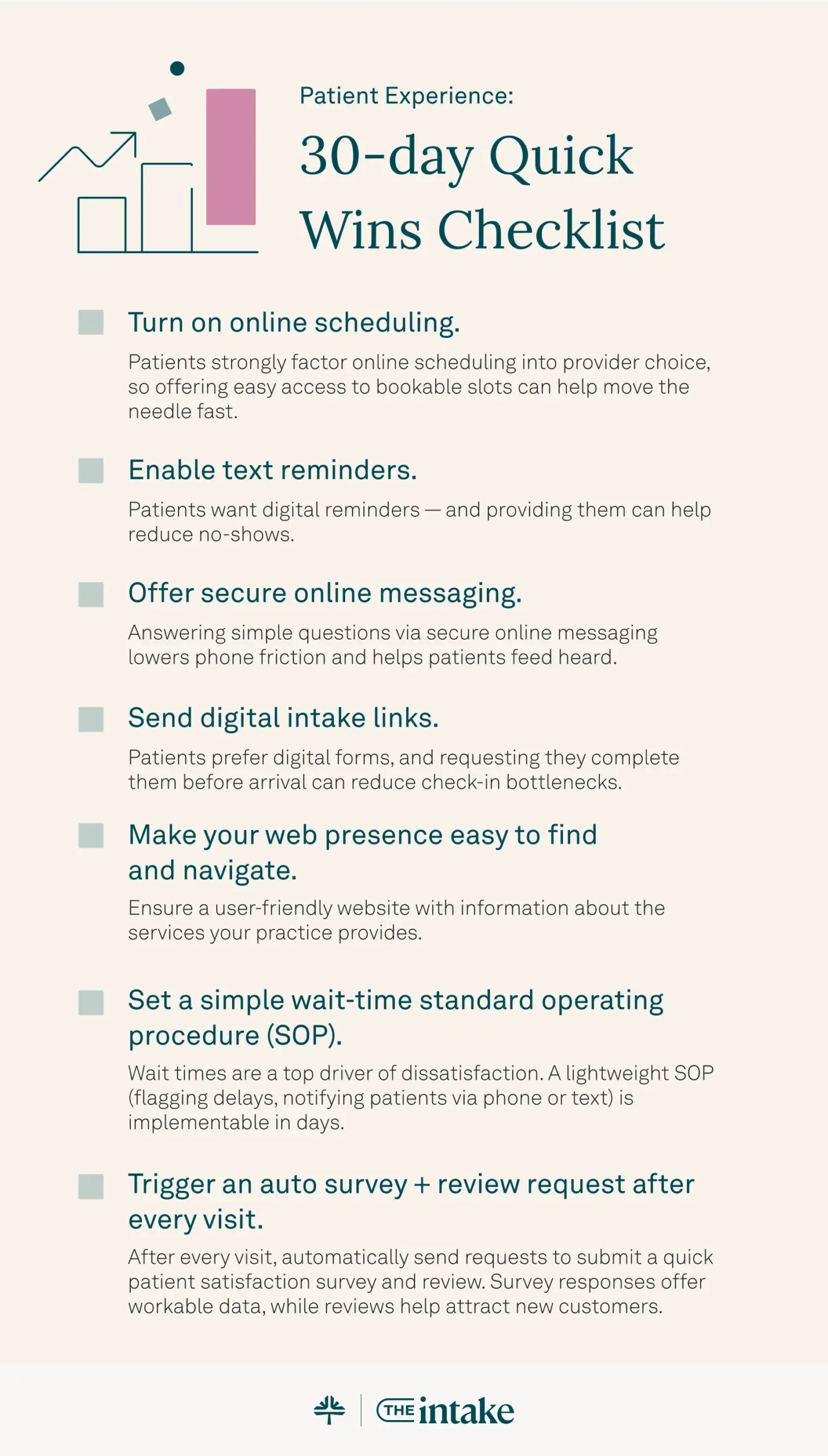 Patient Experience:

30-day Quick Wins Checklist

Turn on online scheduling.

Patients strongly factor online scheduling into provider choice, so offering easy access to bookable slots can help move the needle fast.

Enable text reminders.

Patients want digital reminders — and providing them can help reduce no-shows.

Offer secure online messaging.

Answering simple questions via secure online messaging lowers phone friction and helps patients feed heard.

Send digital intake links.

Patients prefer digital forms, and requesting they complete them before arrival can reduce check-in bottlenecks.

Make your web presence easy to find and navigate.

Ensure a user-friendly website with information about the services your practice provides.

Set a simple wait-time standard operating procedure (SOP).

Wait times are a top driver of dissatisfaction. A lightweight SOP (flagging delays, notifying patients via phone or text) is implementable in days.

Trigger an auto survey + review request after every visit.

After every visit, automatically send requests to submit a quick patient satisfaction survey and review. Survey responses offer workable data, while reviews help attract new customers.

THE intake