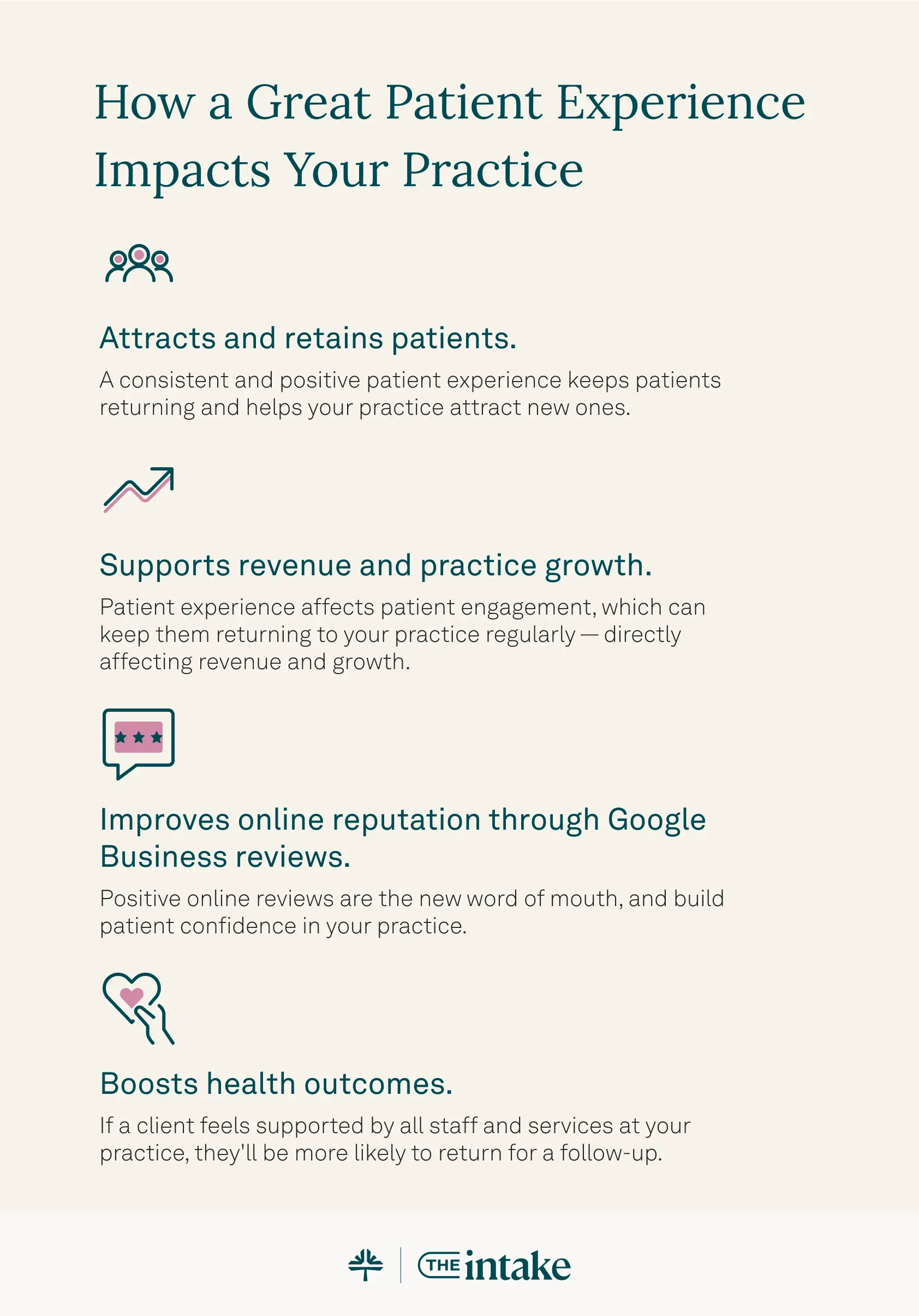 How a Great Patient Experience Impacts Your Practice

Attracts and retains patients.

A consistent and positive patient experience keeps patients returning and helps your practice attract new ones.

Supports revenue and practice growth.

Patient experience affects patient engagement, which can keep them returning to your practice regularly — directly affecting revenue and growth.

Improves online reputation through Google Business reviews.

Positive online reviews are the new word of mouth, and build patient confidence in your practice.

Boosts health outcomes.

If a client feels supported by all staff and services at your practice, they'll be more likely to return for a follow-up.

THE intake