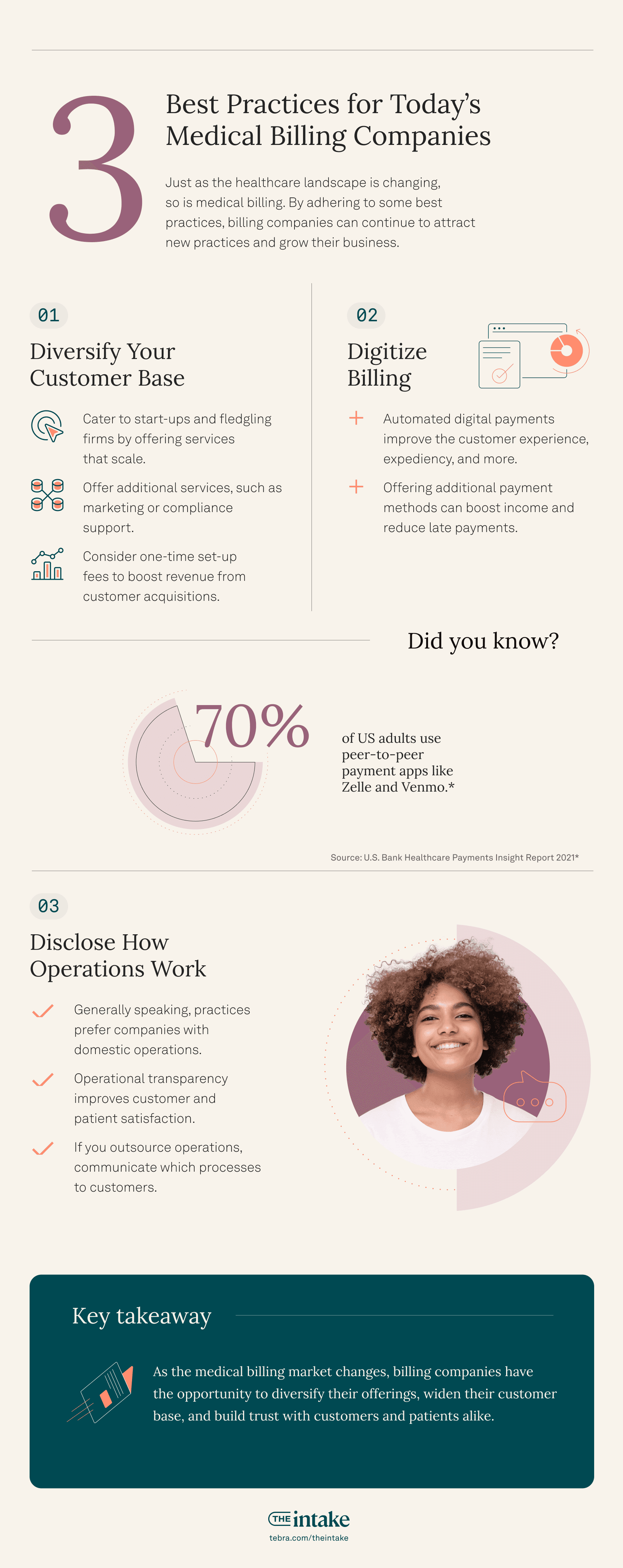 3

Best Practices for Today's Medical Billing Companies

Just as the healthcare landscape is changing, so is medical billing. By adhering to some best practices, billing companies can continue to attract new practices and grow their business.

01

Diversify Your Customer Base

Cater to start-ups and fledgling firms by offering services that scale.

Offer additional services, such as marketing or compliance support.

Consider one-time set-up fees to boost revenue from customer acquisitions.

02

Digitize Billing

Automated digital payments improve the customer experience, expediency, and more.

Offering additional payment methods can boost income and reduce late payments.

Did you know?

70%

of US adults use peer-to-peer payment apps like Zelle and Venmo.*

Source: U.S. Bank Healthcare Payments Insight Report 2021*

03

Disclose How Operations Work

Generally speaking, practices prefer companies with domestic operations.

Operational transparency improves customer and patient satisfaction.

If you outsource operations, communicate which processes to customers.

Key takeaway

As the medical billing market changes, billing companies have the opportunity to diversify their offerings, widen their customer base, and build trust with customers and patients alike.

THE intake
tebra.com/theintake