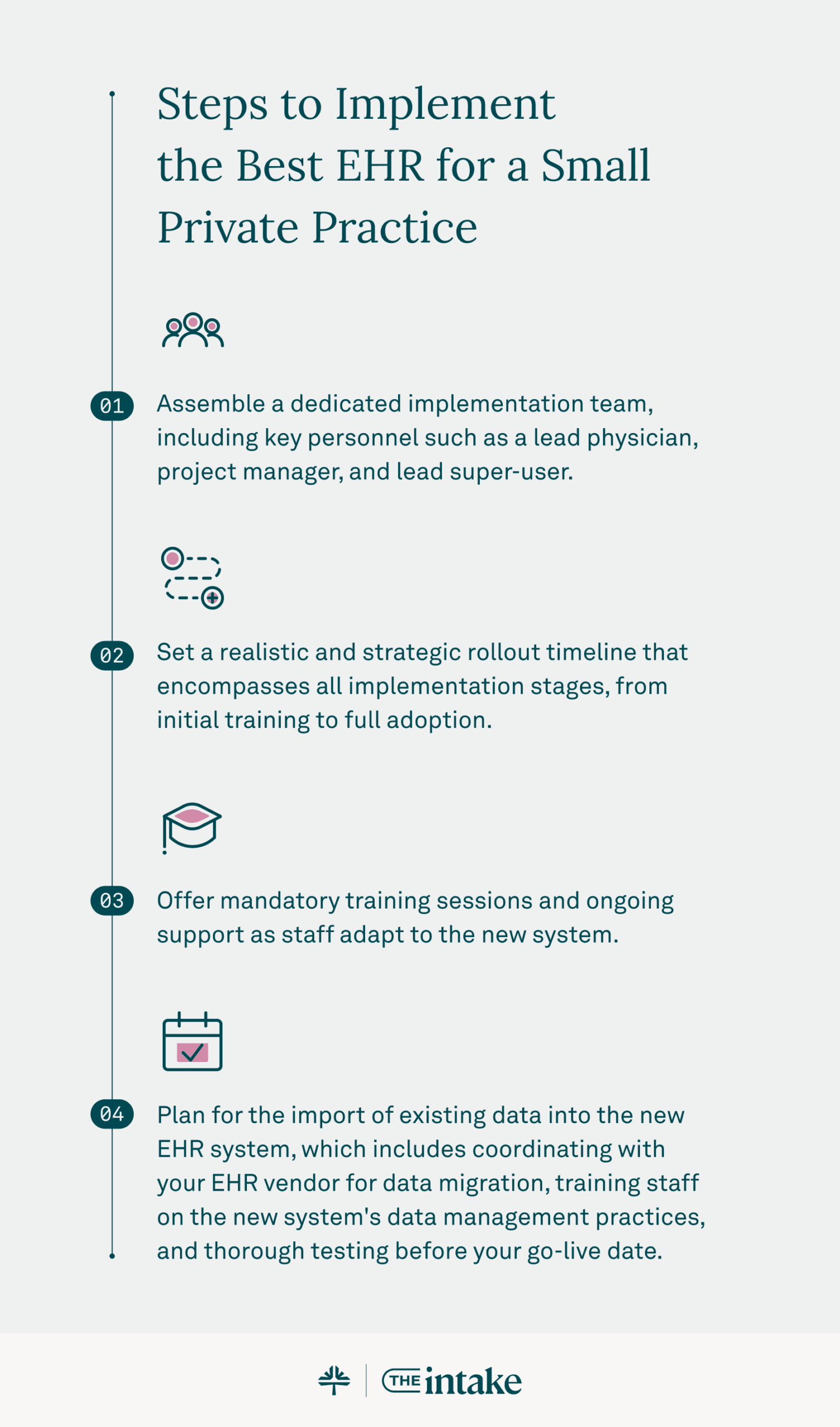 Steps to Implement the Best EHR for a Small Private Practice

01 Assemble a dedicated implementation team, including key personnel such as a lead physician, project manager, and lead super-user.

02 Set a realistic and strategic rollout timeline that encompasses all implementation stages, from initial training to full adoption.

03 Offer mandatory training sessions and ongoing support as staff adapt to the new system.

04 Plan for the import of existing data into the new EHR system, which includes coordinating with your EHR vendor for data migration, training staff on the new system's data management practices, and thorough testing before your go-live date.

THE intake