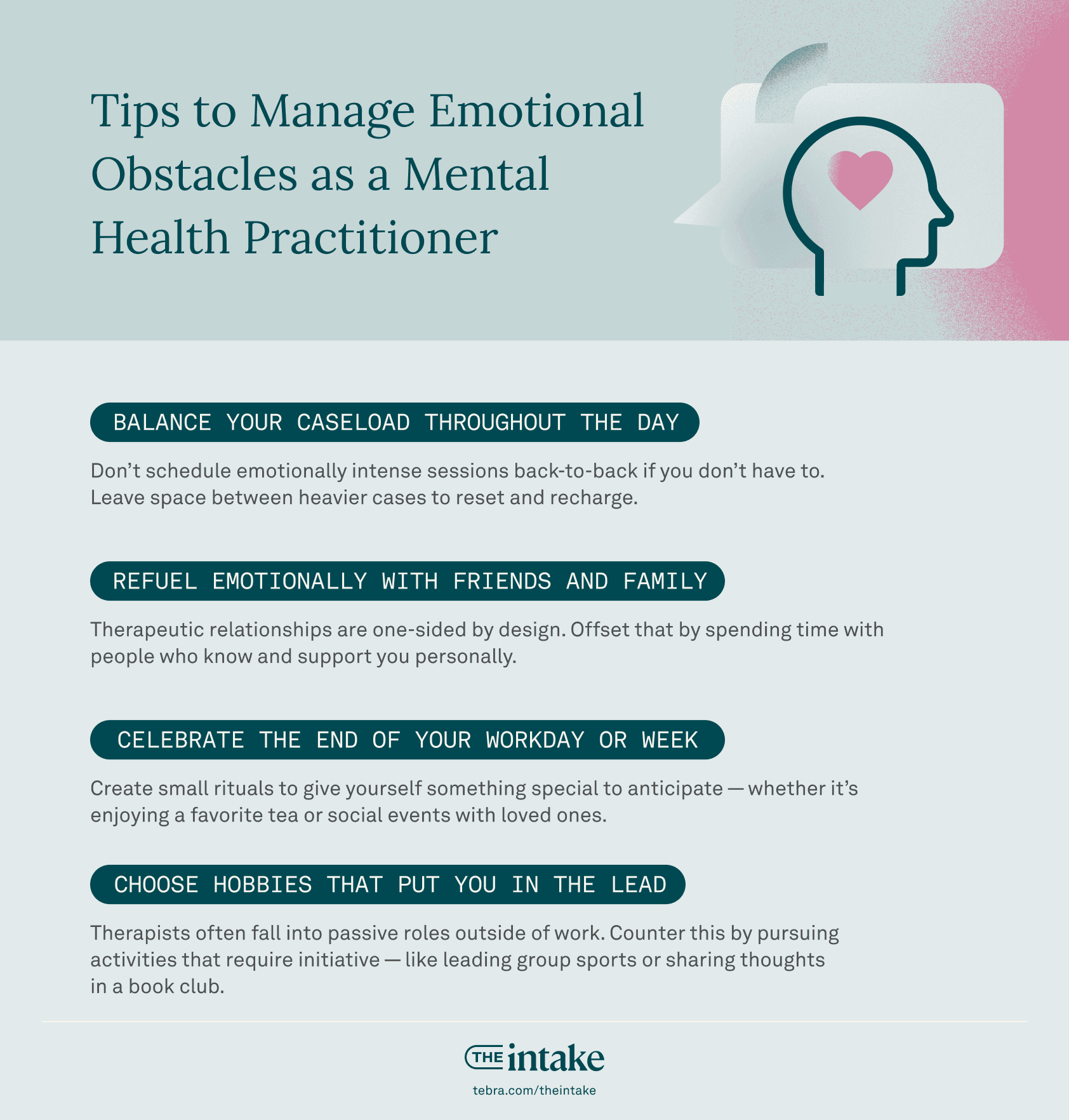 Tips to Manage Emotional Obstacles as a Mental Health Practitioner

BALANCE YOUR CASELOAD THROUGHOUT THE DAY

Don’t schedule emotionally intense sessions back-to-back if you don’t have to. Leave space between heavier cases to reset and recharge.

REFUEL EMOTIONALLY WITH FRIENDS AND FAMILY

Therapeutic relationships are one-sided by design. Offset that by spending time with people who know and support you personally.

CELEBRATE THE END OF YOUR WORKDAY OR WEEK

Create small rituals to give yourself something special to anticipate — whether it’s enjoying a favorite tea or social events with loved ones.

CHOOSE HOBBIES THAT PUT YOU IN THE LEAD

Therapists often fall into passive roles outside of work. Counter this by pursuing activities that require initiative — like leading group sports or sharing thoughts in a book club.

THE intake

tebra.com/theintake