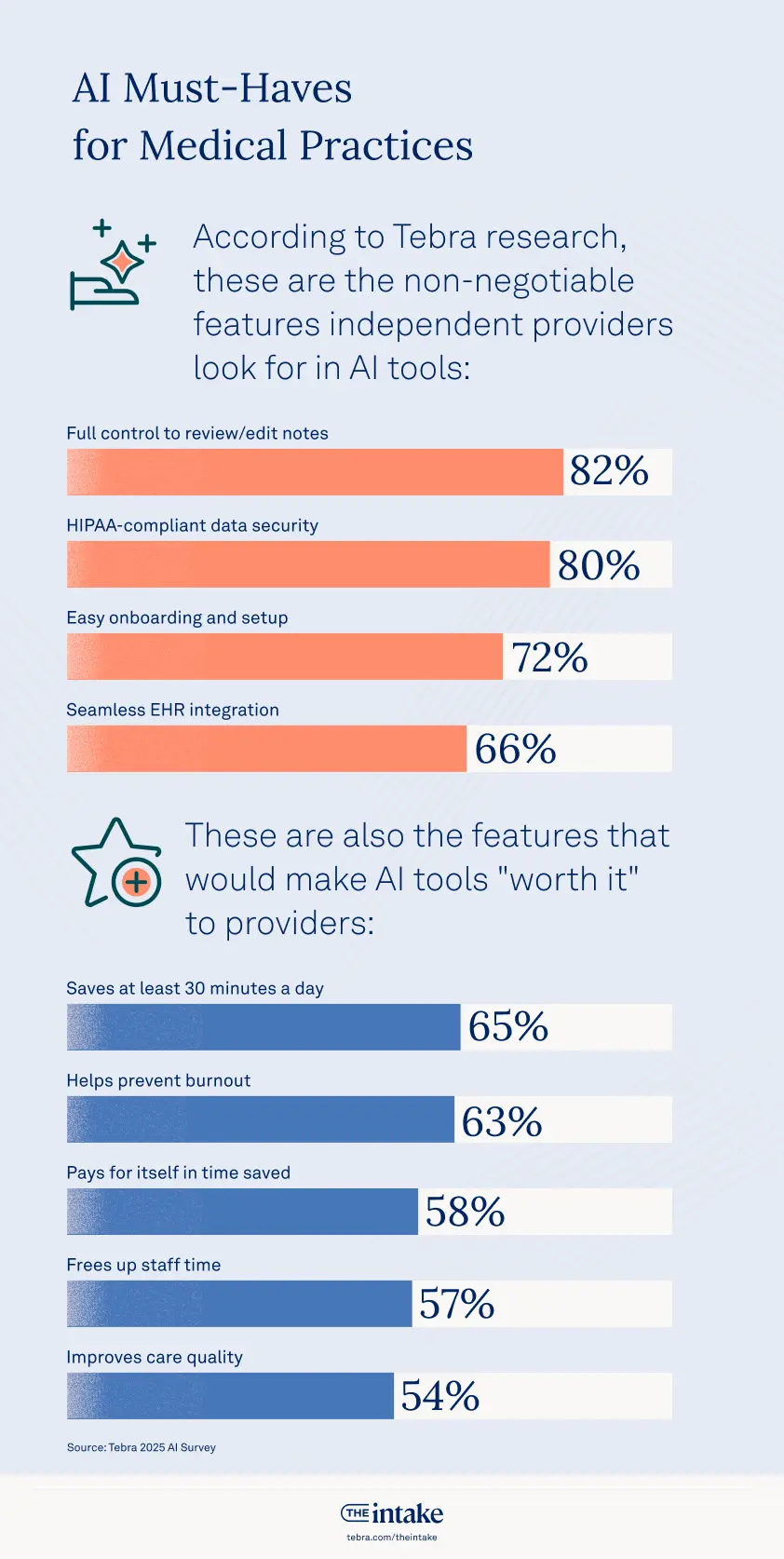 AI Must-Haves for Medical Practices

According to Tebra research, these are the non-negotiable features independent providers look for in AI tools:

Full control to review/edit notes
82%

HIPAA-compliant data security
80%

Easy onboarding and setup
72%

Seamless EHR integration
66%

These are also the features that would make AI tools "worth it" to providers:

Saves at least 30 minutes a day
65%

Helps prevent burnout
63%

Pays for itself in time saved
58%

Frees up staff time
57%

Improves care quality
54%

Source: Tebra 2025 AI Survey

THE intake
tebra.com/theintake